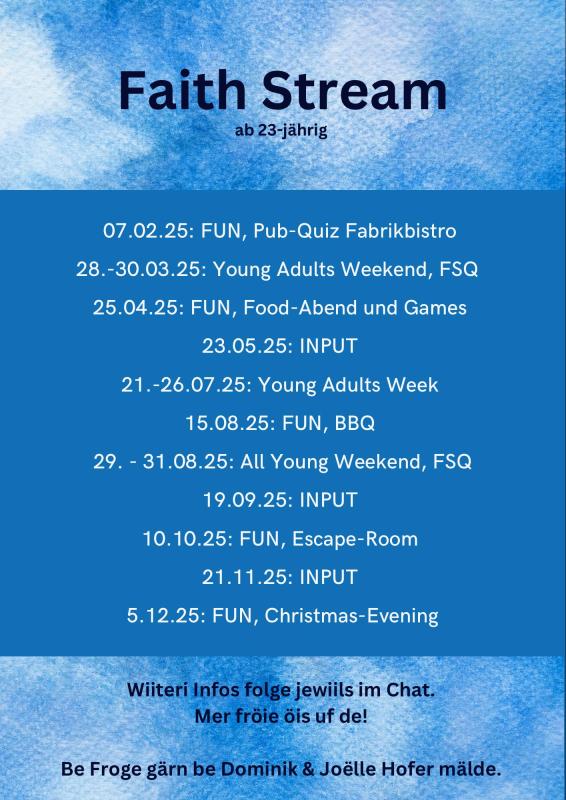 Faith Stream
ab 23-jährig

07.02.25: FUN, Pub-Quiz Fabrikbistro

28.-30.03.25: Young Adults Weekend, FSQ

25.04.25: FUN, Food-Abend und Games

23.05.25: INPUT

21.-26.07.25: Young Adults Week

15.08.25: FUN, BBQ

29. - 31.08.25: All Young Weekend, FSQ

19.09.25: INPUT

10.10.25: FUN, Escape-Room

21.11.25: INPUT

5.12.25: FUN, Christmas-Evening

Wiiteri Infos folge jewiils im Chat.
Mer fröie öis uf de!

Be Froge gärn be Dominik & Joëlle Hofer mälde.